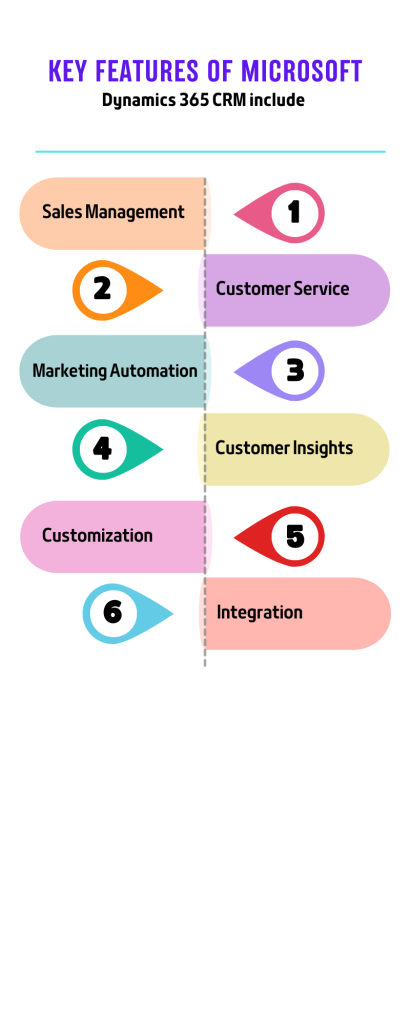 KEY FEATURES OF MICROSOFT
Dynamics 365 CRM include

Sales Management
1
2
Customer Service
Marketing Automation
3
4
Customer Insights
Customization
5
6
Integration